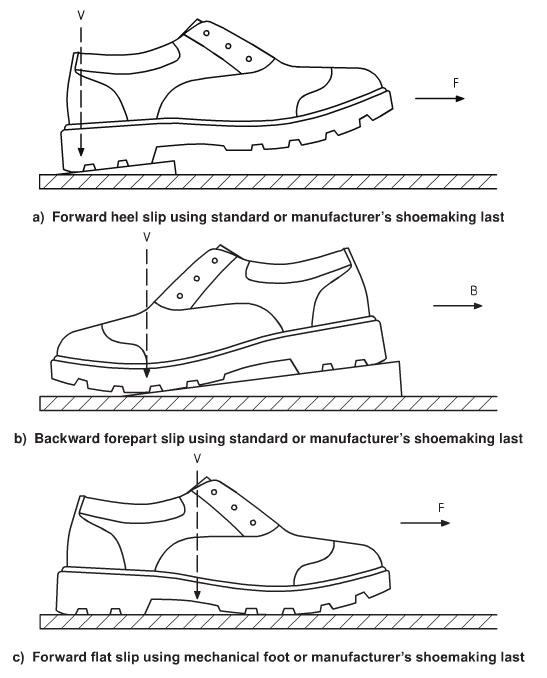 V

F

a) Forward heel slip using standard or manufacturer's shoemaking last

V

B

b) Backward forepart slip using standard or manufacturer's shoemaking last

V

F

c) Forward flat slip using mechanical foot or manufacturer's shoemaking last